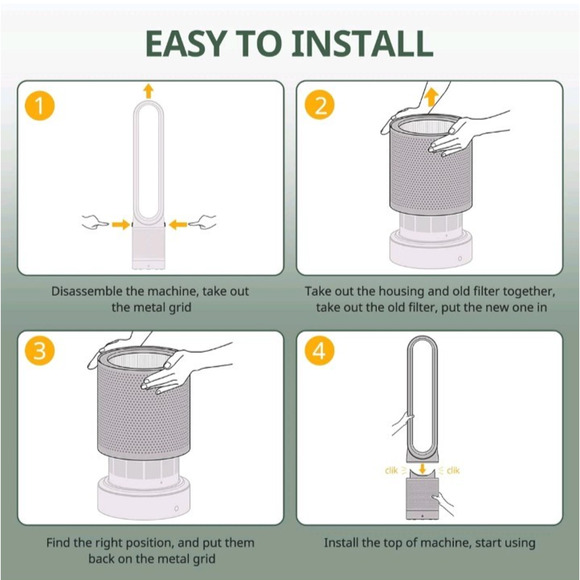 EASY TO INSTALL

1

Disassemble the machine, take out the metal grid

2

Take out the housing and old filter together, take out the old filter, put the new one in

3

Find the right position, and put them back on the metal grid

4

clik

clik

Install the top of machine, start using